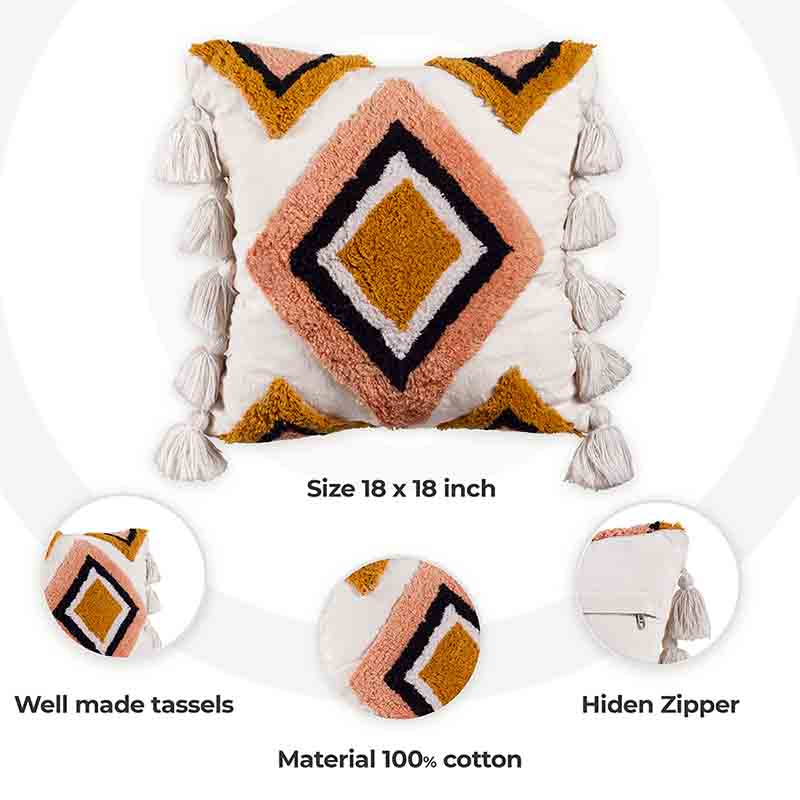 Size 18 x 18 inch

Well made tassels

Hiden Zipper

Material 100% cotton